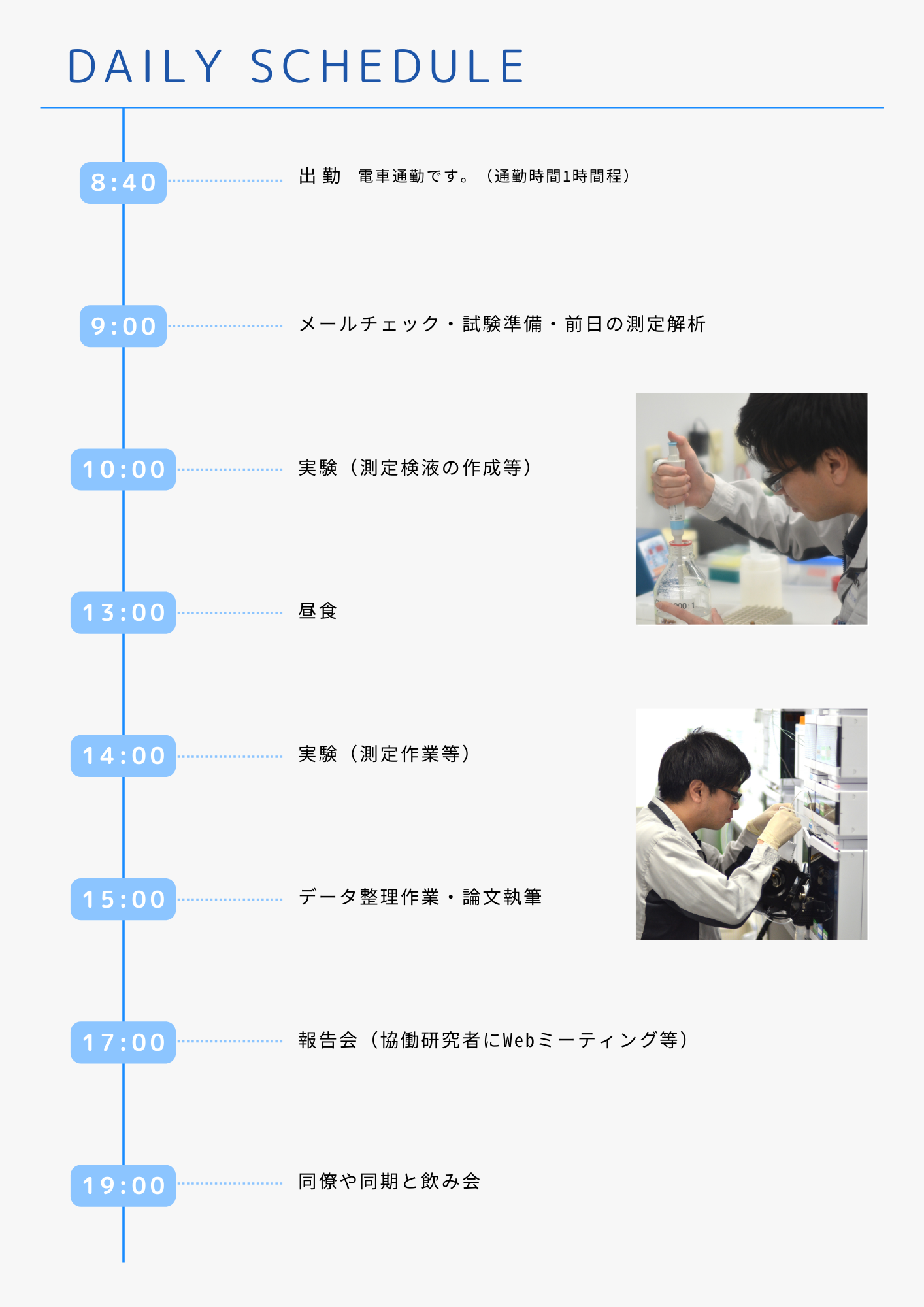 DAILY SCHEDULE

8:40 出勤　電車通勤です。（通勤時間1時間程）

9:00 メールチェック・試験準備・前日の測定解析

10:00 実験（測定検液の作成等）

13:00 昼食

14:00 実験（測定作業等）

15:00 データ整理作業・論文執筆

17:00 報告会（協働研究者にWebミーティング等）

19:00 同僚や同期と飲み会